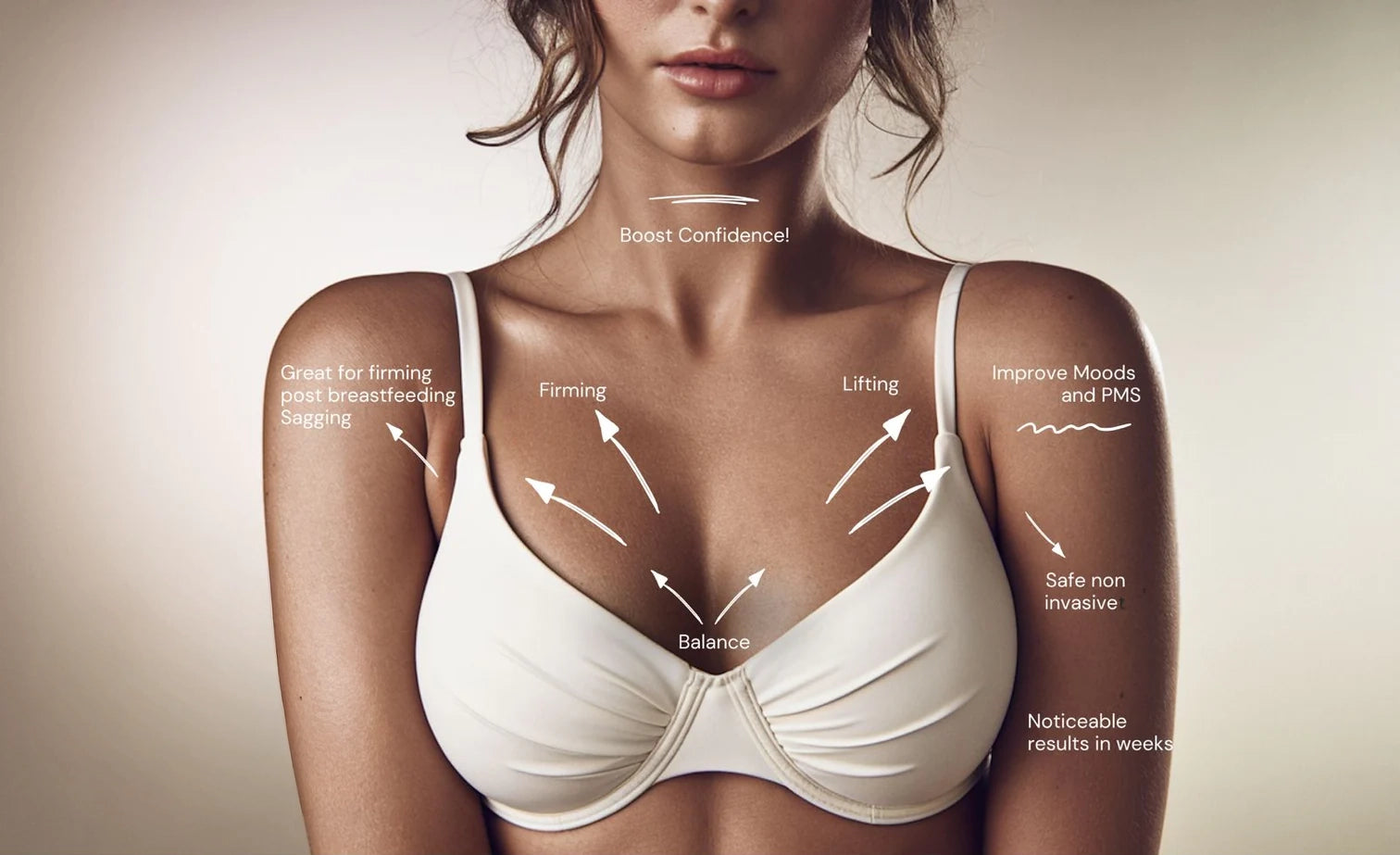 Boost Confidence!

Great for firming post breastfeeding Sagging

Firming

Lifting

Improve Moods and PMS

Safe non invasive

Balance

Noticeable results in weeks